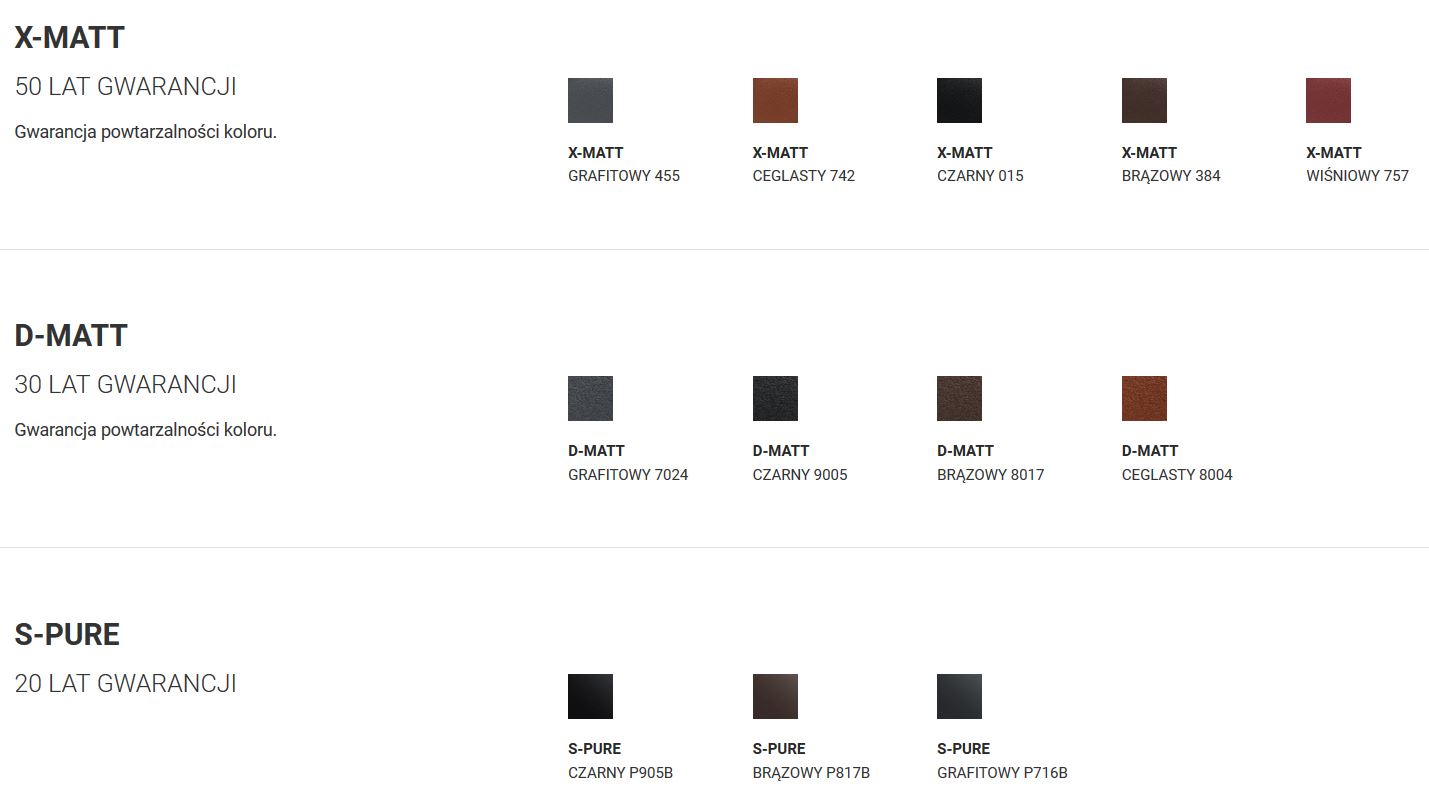 X-MATT

50 LAT GWARANCJI

Gwarancja powtarzalności koloru.

X-MATT
GRAFITOWY 455

X-MATT
CEGLASTY 742

X-MATT
CZARNY 015

X-MATT
BRĄZOWY 384

X-MATT
WIŚNIOWY 757

D-MATT

30 LAT GWARANCJI

Gwarancja powtarzalności koloru.

D-MATT
GRAFITOWY 7024

D-MATT
CZARNY 9005

D-MATT
BRĄZOWY 8017

D-MATT
CEGLASTY 8004

S-PURE

20 LAT GWARANCJI

S-PURE
CZARNY P905B

S-PURE
BRĄZOWY P817B

S-PURE
GRAFITOWY P716B